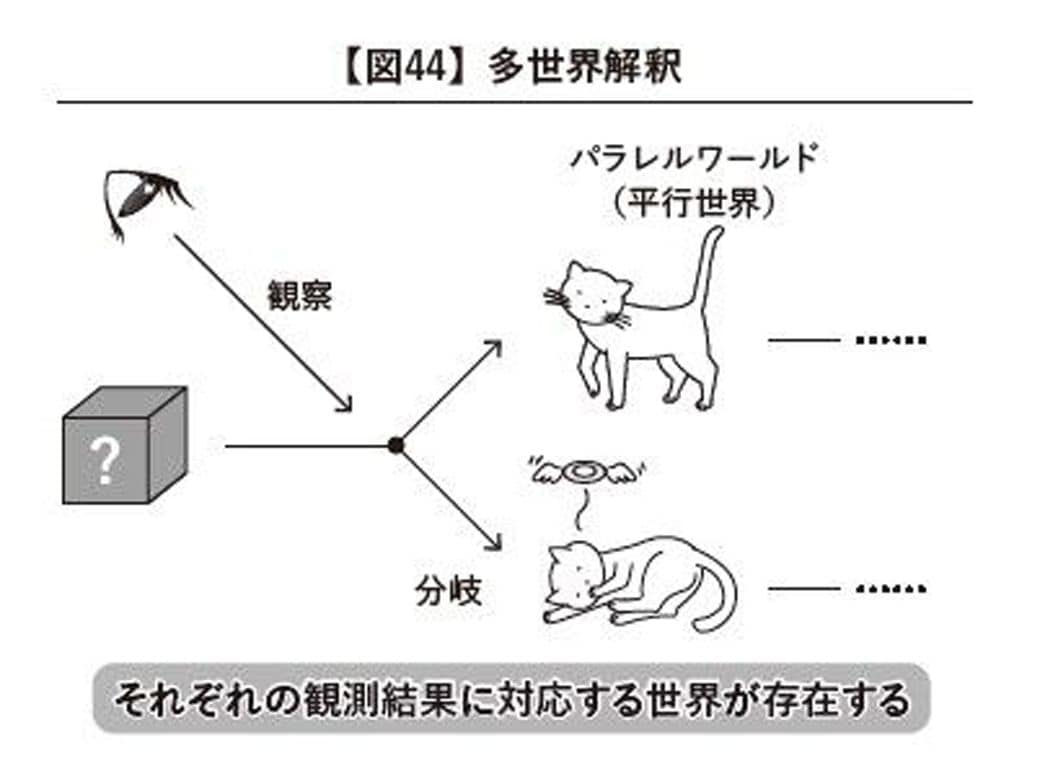 【図44】多世界解釈

パラレルワールド
（平行世界）

観察

?

分岐

それぞれの観測結果に対応する世界が存在する