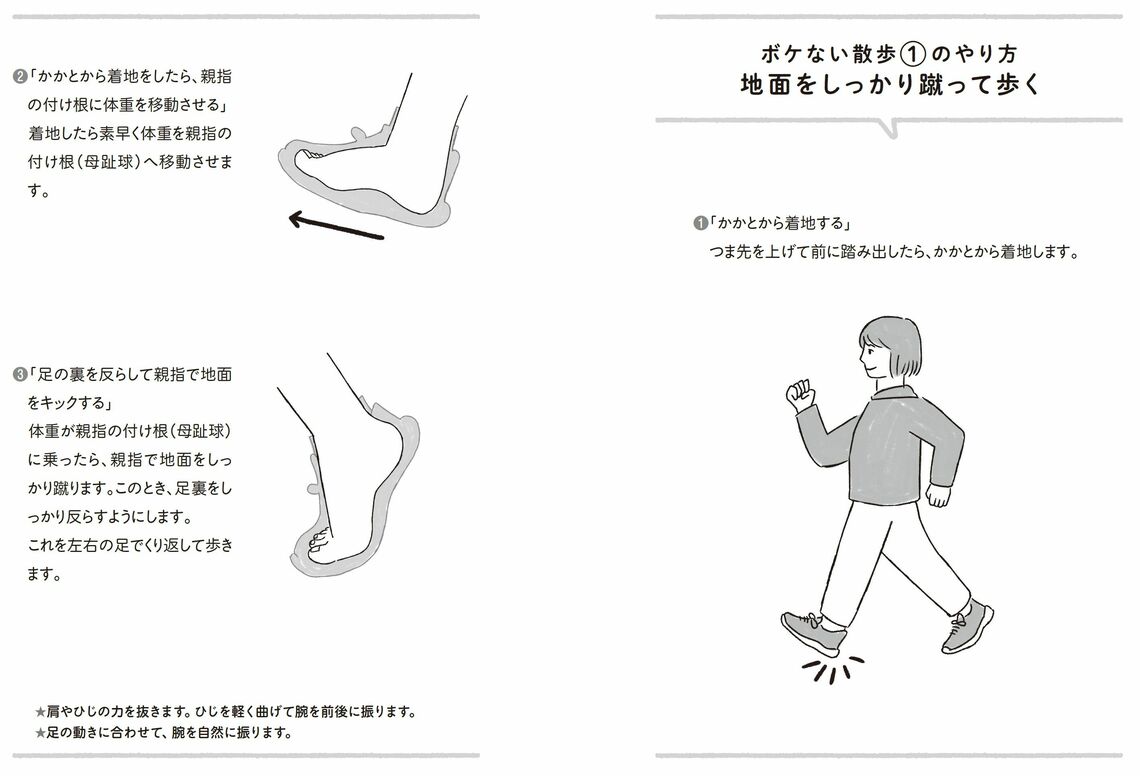 ❷「かかとから着地をしたら、親指の付け根に体重を移動させる」
着地したら素早く体重を親指の付け根（母趾球）へ移動させます。

❸「足の裏を反らして親指で地面をキックする」
体重が親指の付け根（母趾球）に乗ったら、親指で地面をしっかり蹴ります。このとき、足裏をしっかり反らすようにします。
これを左右の足でくり返して歩きます。

★肩やひじの力を抜きます。ひじを軽く曲げて腕を前後に振ります。
★足の動きに合わせて、腕を自然に振ります。

ボケない散歩①のやり方
地面をしっかり蹴って歩く

❶「かかとから着地する」
つま先を上げて前に踏み出したら、かかとから着地します。